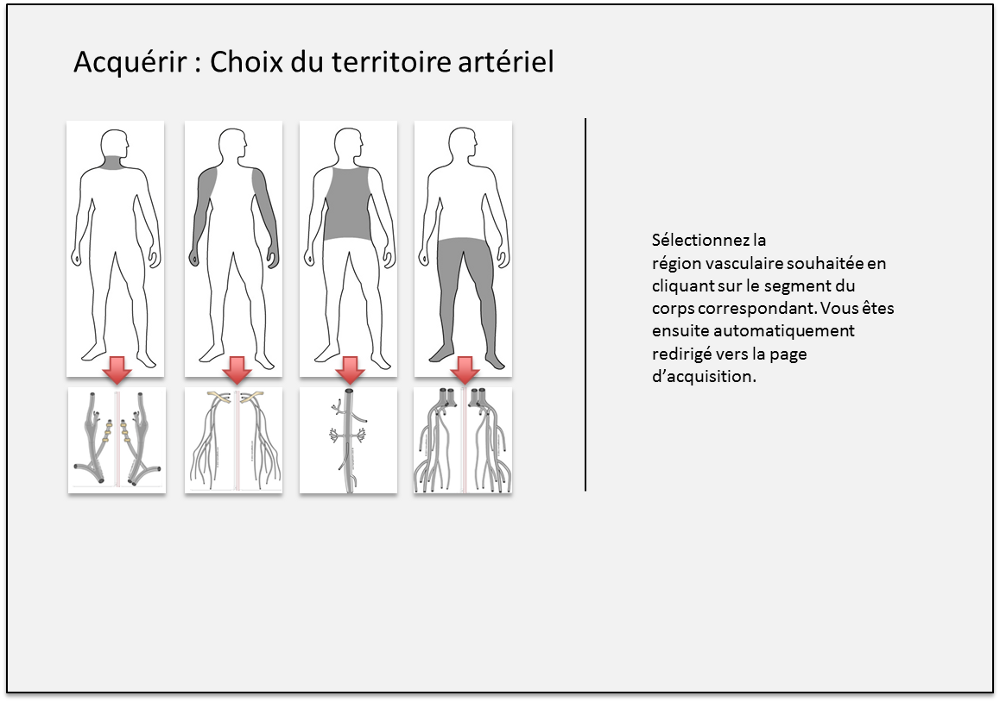 Acquérir : Choix du territoire artériel

Sélectionnez la région vasculaire souhaitée en cliquant sur le segment du corps correspondant. Vous êtes ensuite automatiquement redirigé vers la page d'acquisition.