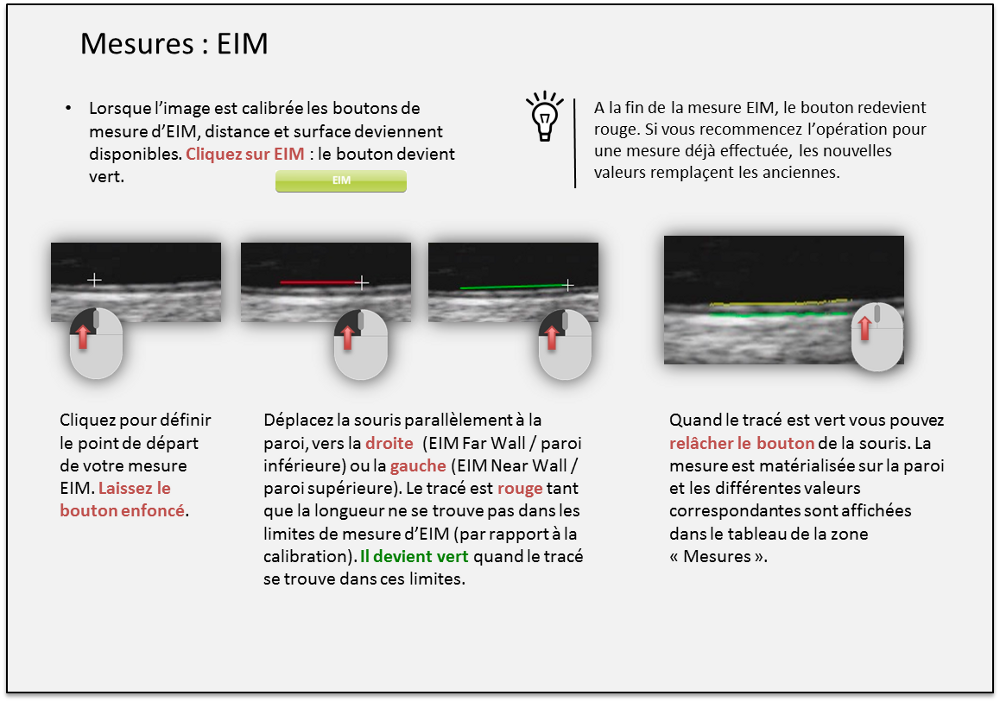 Mesures : EIM

• Lorsque l'image est calibrée les boutons de mesure d'EIM, distance et surface deviennent disponibles. Cliquez sur EIM : le bouton devient vert.

EIM

A la fin de la mesure EIM, le bouton redevient rouge. Si vous recommencez l'opération pour une mesure déjà effectuée, les nouvelles valeurs remplaçent les anciennes.

Cliquez pour définir le point de départ de votre mesure EIM. Laissez le bouton enfoncé.

Déplacez la souris parallèlement à la paroi, vers la droite (EIM Far Wall / paroi inférieure) ou la gauche (EIM Near Wall / paroi supérieure). Le tracé est rouge tant que la longueur ne se trouve pas dans les limites de mesure d'EIM (par rapport à la calibration). Il devient vert quand le tracé se trouve dans ces limites.

Quand le tracé est vert vous pouvez relâcher le bouton de la souris. La mesure est matérialisée sur la paroi et les différentes valeurs correspondantes sont affichées dans le tableau de la zone « Mesures ».