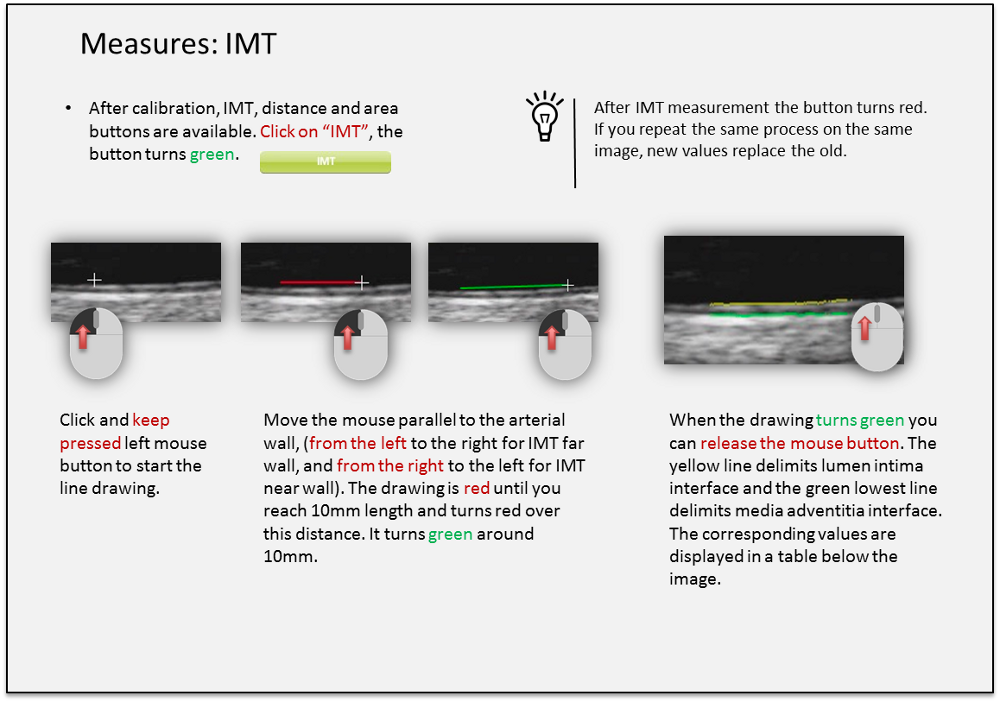 Measures: IMT

• After calibration, IMT, distance and area buttons are available. Click on “IMT”, the button turns green.

IMT

After IMT measurement the button turns red. If you repeat the same process on the same image, new values replace the old.

Click and keep pressed left mouse button to start the line drawing.

Move the mouse parallel to the arterial wall, (from the left to the right for IMT far wall, and from the right to the left for IMT near wall). The drawing is red until you reach 10mm length and turns red over this distance. It turns green around 10mm.

When the drawing turns green you can release the mouse button. The yellow line delimits lumen intima interface and the green lowest line delimits media adventitia interface. The corresponding values are displayed in a table below the image.