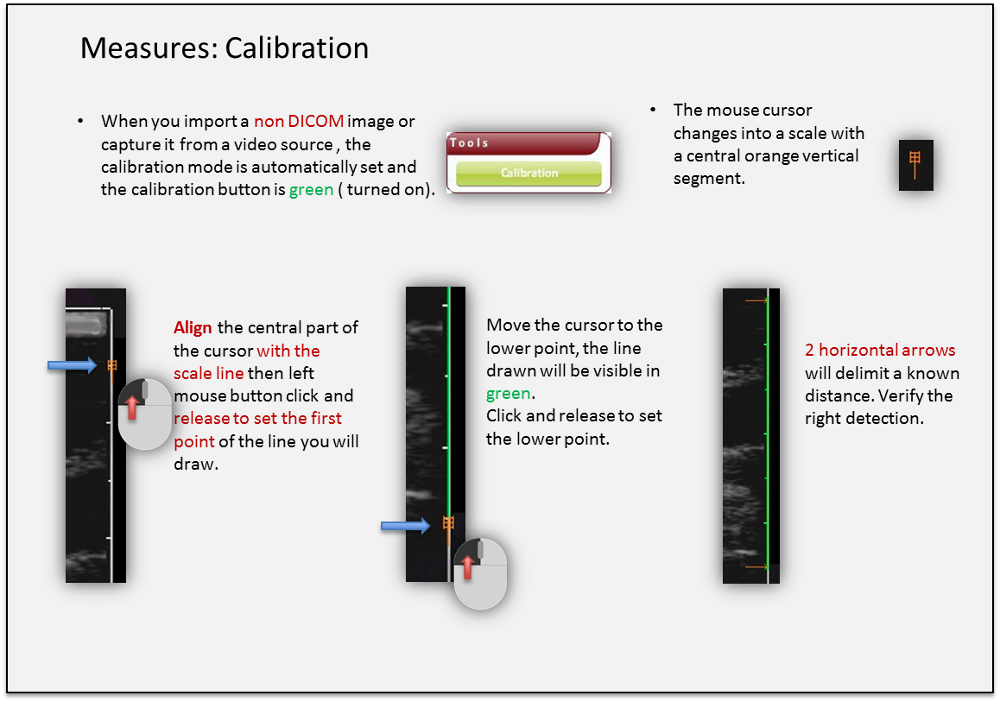 Measures: Calibration

• When you import a non DICOM image or capture it from a video source , the calibration mode is automatically set and the calibration button is green ( turned on).

Tools

Calibration

• The mouse cursor changes into a scale with a central orange vertical segment.

Align the central part of the cursor with the scale line then left mouse button click and release to set the first point of the line you will draw.

Move the cursor to the lower point, the line drawn will be visible in green.
Click and release to set the lower point.

2 horizontal arrows will delimit a known distance. Verify the right detection.